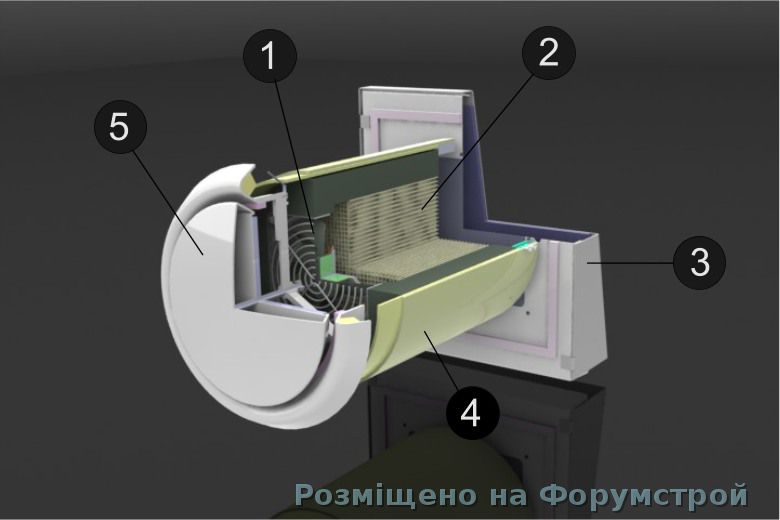 1
2
5
3
4
Розміщено на Форумстрой