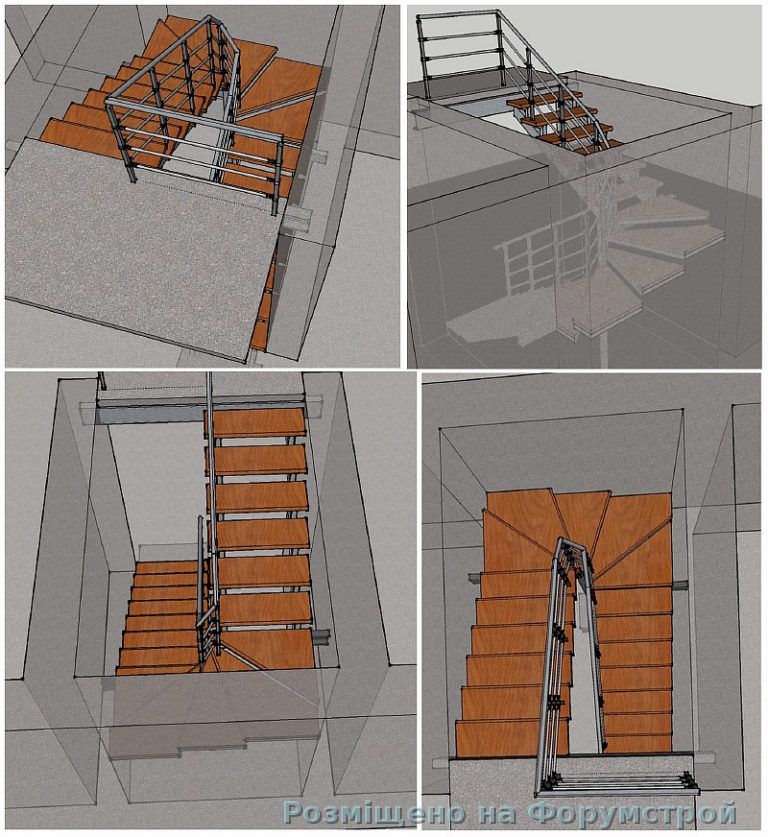 Розміщено на Форумстрой